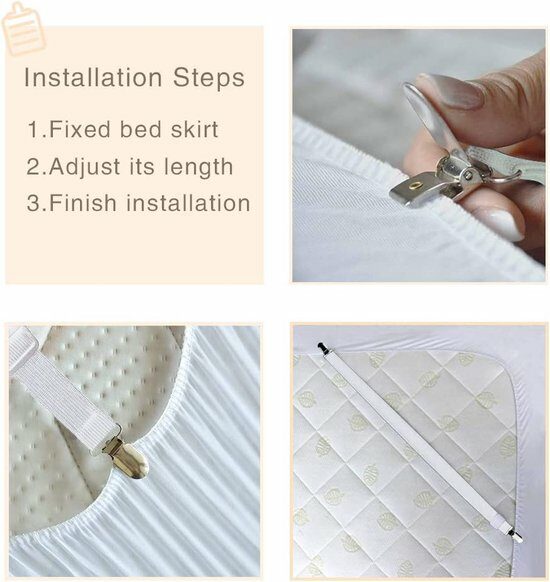 Installation Steps

1.Fixed bed skirt

2.Adjust its length

3.Finish installation